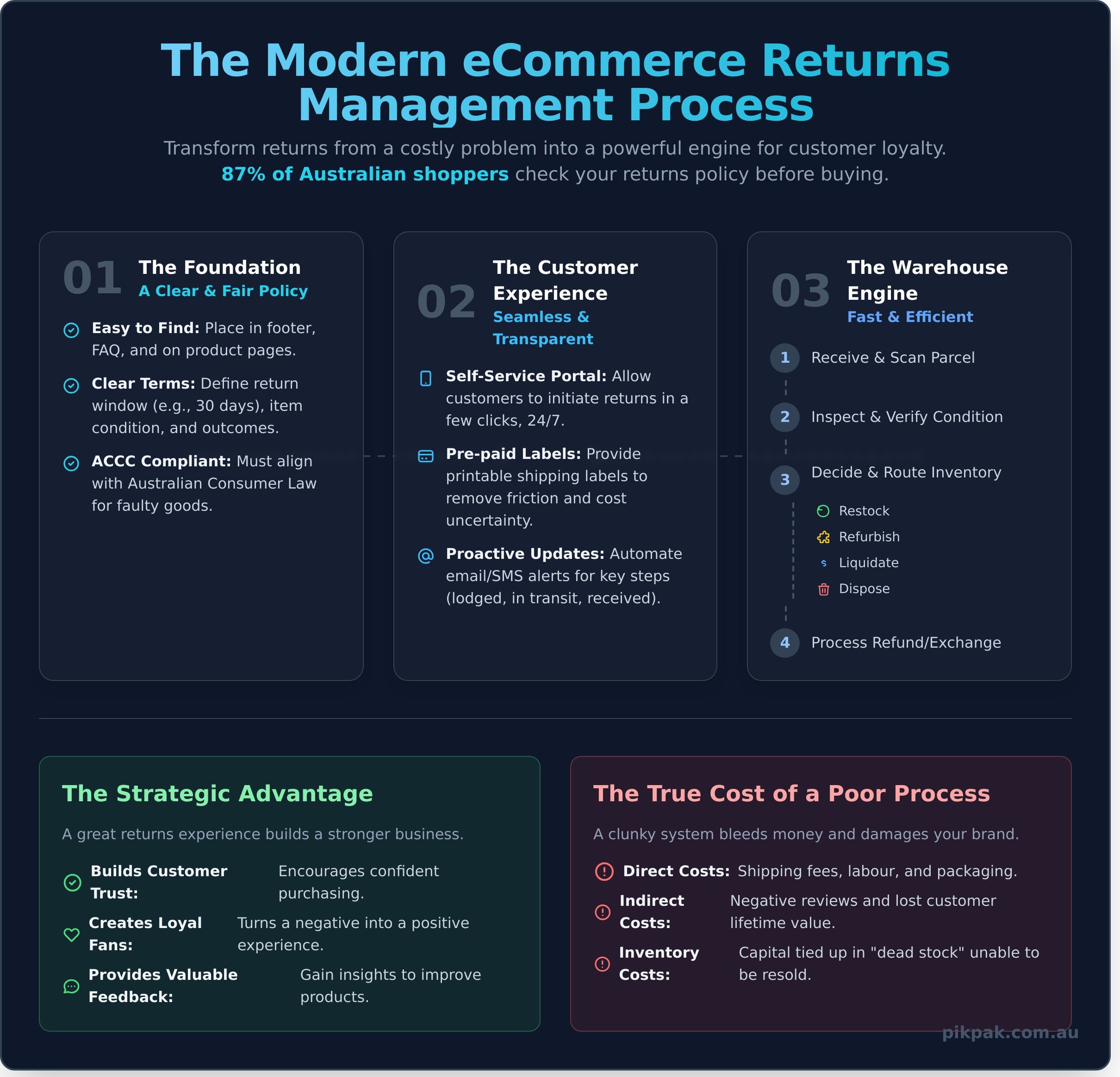 The Modern eCommerce Returns Management Process

Transform returns from a costly problem into a powerful engine for customer loyalty. 87% of Australian shoppers check your returns policy before buying.

01 The Foundation
A Clear & Fair Policy

Easy to Find: Place in footer, FAQ, and on product pages.

Clear Terms: Define return window (e.g., 30 days), item condition, and outcomes.

ACCC Compliant: Must align with Australian Consumer Law for faulty goods.

02 The Customer Experience
Seamless & Transparent

Self-Service Portal: Allow customers to initiate returns in a few clicks, 24/7.

Pre-paid Labels: Provide printable shipping labels to remove friction and cost uncertainty.

Proactive Updates: Automate email/SMS alerts for key steps (lodged, in transit, received).

03 The Warehouse Engine
Fast & Efficient

1 Receive & Scan Parcel

2 Inspect & Verify Condition

3 Decide & Route Inventory

Restock
Refurbish
$ Liquidate
Dispose

4 Process Refund/Exchange

The Strategic Advantage

A great returns experience builds a stronger business.

Builds Customer Trust: Encourages confident purchasing.

Creates Loyal Fans: Turns a negative into a positive experience.

Provides Valuable Feedback: Gain insights to improve products.

The True Cost of a Poor Process

A clunky system bleeds money and damages your brand.

Direct Costs: Shipping fees, labour, and packaging.

Indirect Costs: Negative reviews and lost customer lifetime value.

Inventory Costs: Capital tied up in "dead stock" unable to be resold.

pikpak.com.au